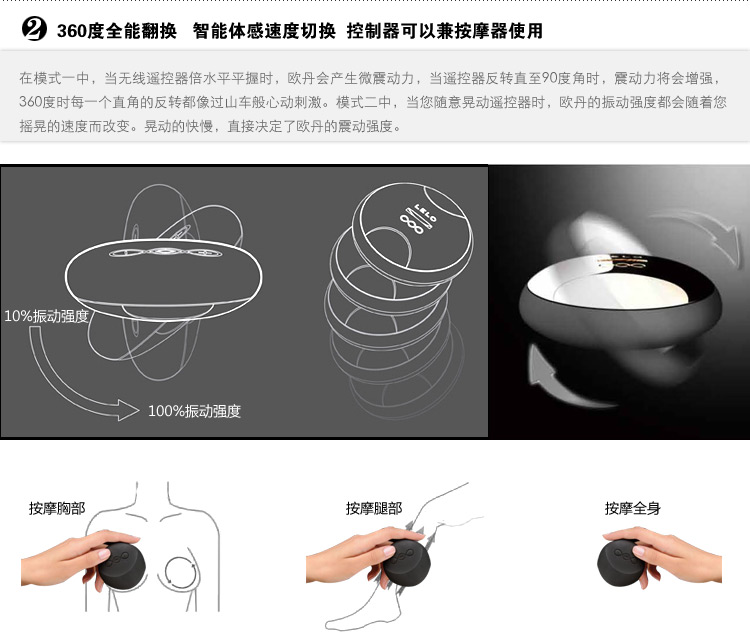 2 360度全能翻换 智能体感速度切换 控制器可以兼按摩器使用

在模式一中，当无线遥控器倍水平平握时，欧丹会产生微震动力，当遥控器反转直至90度角时，震动力将会增强，360度时每一个直角的反转都像过山车般心动刺激。模式二中，当您随意晃动遥控器时，欧丹的振动强度都会随着您摇晃的速度而改变。晃动的快慢，直接决定了欧丹的震动强度。

LELO

10%振动强度

100%振动强度

按摩胸部

按摩腿部

按摩全身