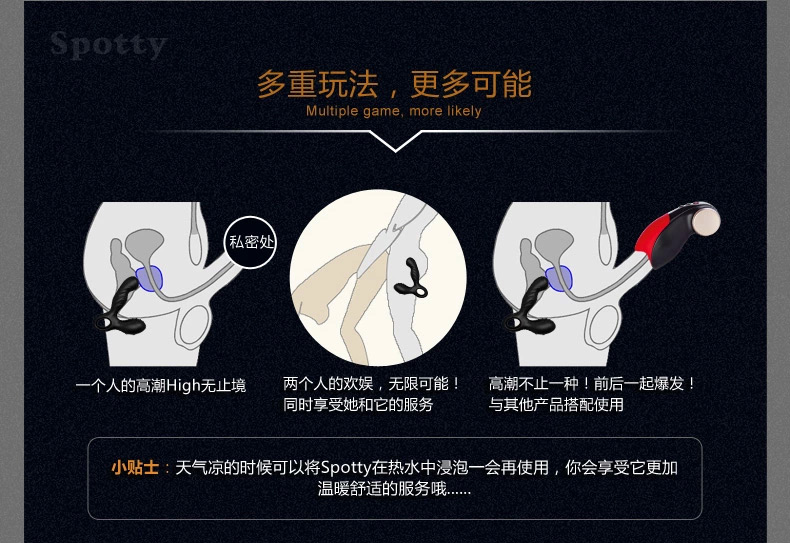 Spotty

多重玩法，更多可能
Multiple game, more likely

私密处

一个人的高潮High无止境

两个人的欢娱，无限可能！
同时享受她和它的服务

高潮不止一种！前后一起爆发！
与其他产品搭配使用

小贴士：天气凉的时候可以将Spotty在热水中浸泡一会再使用，你会享受它更加温暖舒适的服务哦......