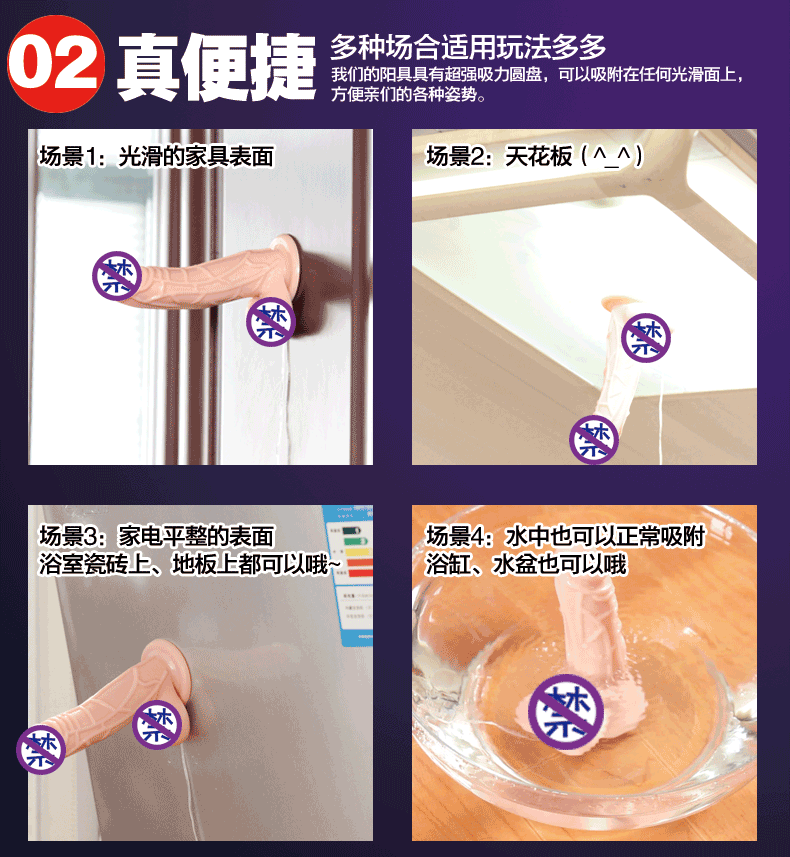 02 真便捷

多种场合适用玩法多多

我们的阳具具有超强吸力圆盘，可以吸附在任何光滑面上，方便亲们的各种姿势。

场景1：光滑的家具表面

禁

禁

场景2：天花板（^_^）

禁

禁

场景3：家电平整的表面
浴室瓷砖上、地板上都可以哦~

禁

禁

场景4：水中也可以正常吸附
浴缸、水盆也可以哦

禁