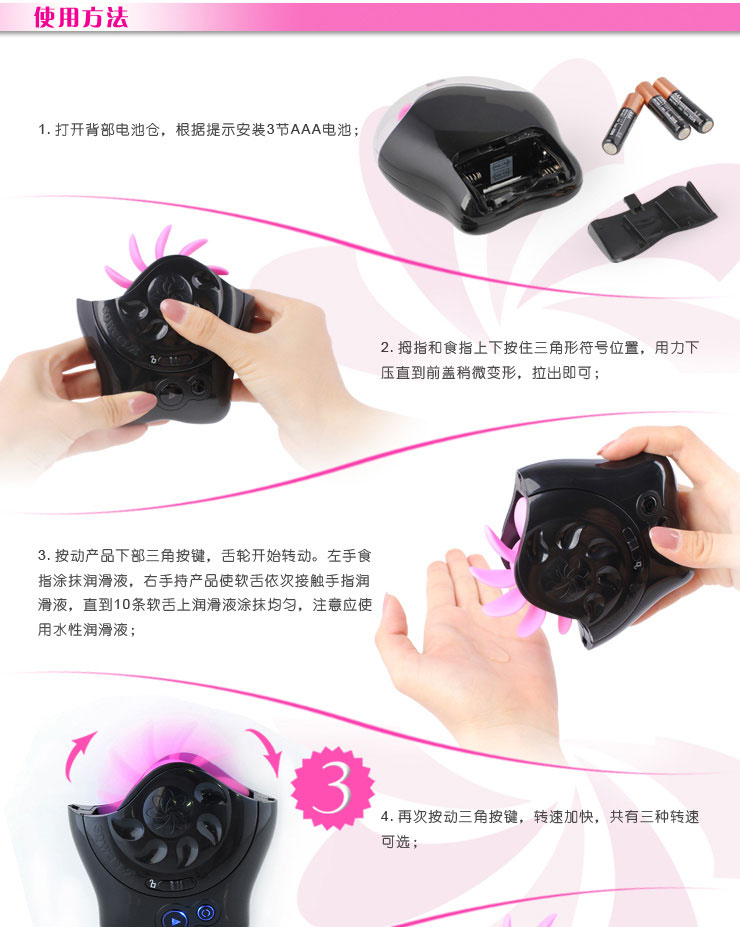 使用方法

1. 打开背部电池仓，根据提示安装3节AAA电池；

2. 拇指和食指上下按住三角形符号位置，用力下压直到前盖稍微变形，拉出即可；

3. 按动产品下部三角按键，舌轮开始转动。左手食指涂抹润滑液，右手持产品使软舌依次接触手指润滑液，直到10条软舌上润滑液涂抹均匀，注意应使用水性润滑液；

3

4. 再次按动三角按键，转速加快，共有三种转速可选；