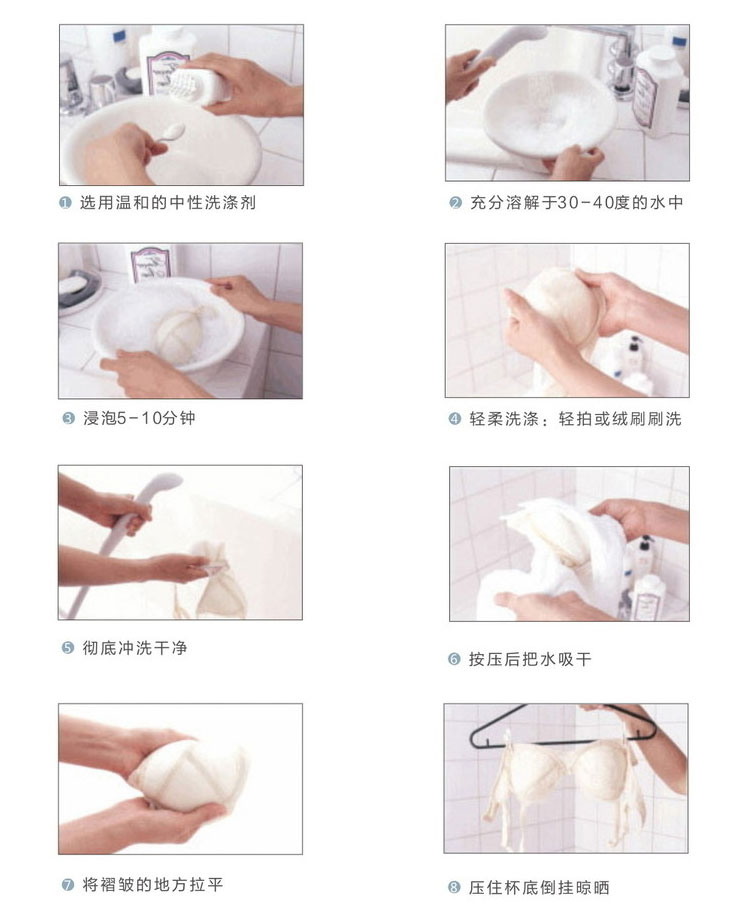 ❶ 选用温和的中性洗涤剂

❷ 充分溶解于30－40度的水中

❸ 浸泡5－10分钟

❹ 轻柔洗涤：轻拍或绒刷刷洗

❺ 彻底冲洗干净

❻ 按压后把水吸干

❼ 将褶皱的地方拉平

❽ 压住杯底倒挂晾晒